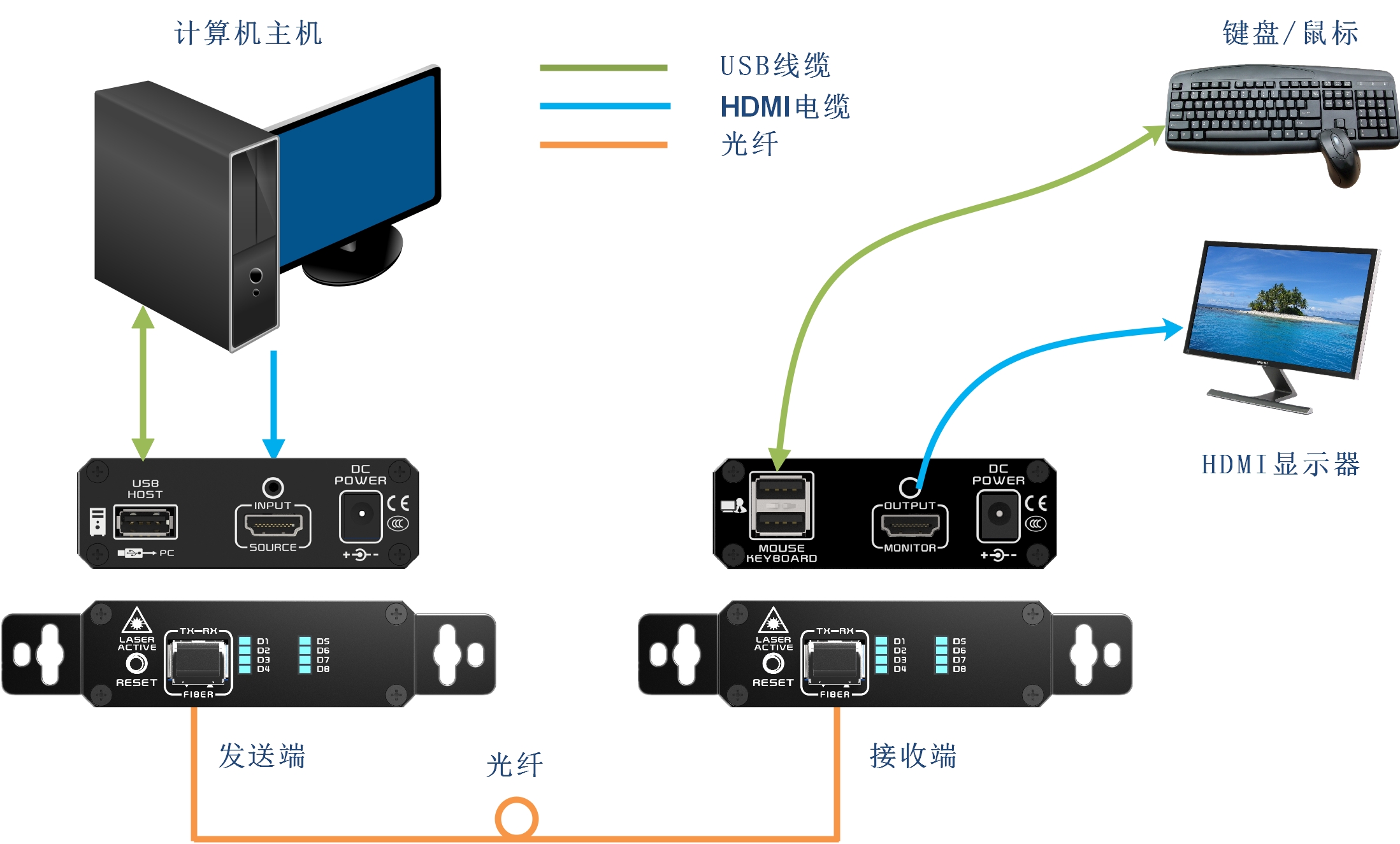 计算机主机

USB线缆
HDMI电缆
光纤

键盘/鼠标

HDMI显示器

USB HOST
PC
INPUT
SOURCE
DC POWER
CE

MOUSE KEYBOARD
OUTPUT
MONITOR
DC POWER
CE

LASER ACTIVE
RESET
TX—RX
FIBER
D1
D2
D3
D4
D5
D6
D7
D8

LASER ACTIVE
RESET
TX—RX
FIBER
D1
D2
D3
D4
D5
D6
D7
D8

发送端

光纤

接收端